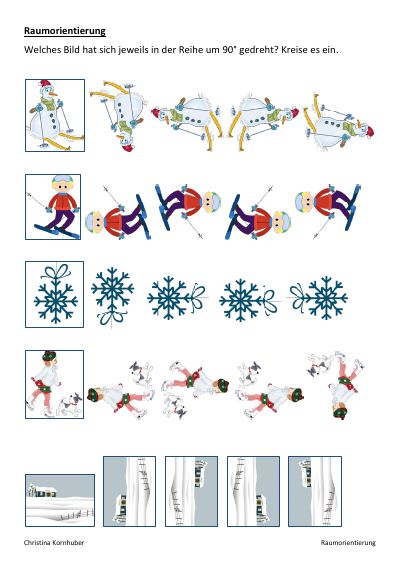 Raumorientierung

Welches Bild hat sich jeweils in der Reihe um 90° gedreht? Kreise es ein.

Christina Kornhuber

Raumorientierung