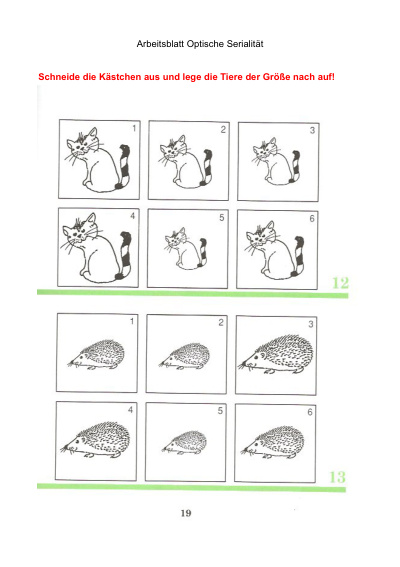 Arbeitsblatt Optische Serialität

Schneide die Kästchen aus und lege die Tiere der Größe nach auf!

1
2
3
4
5
6

12

1
2
3
4
5
6

13

19