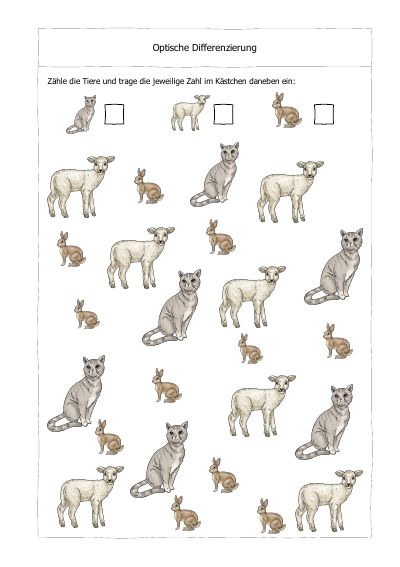 Optische Differenzierung

Zähle die Tiere und trage die jeweilige Zahl im Kästchen daneben ein:

☐ ☐ ☐