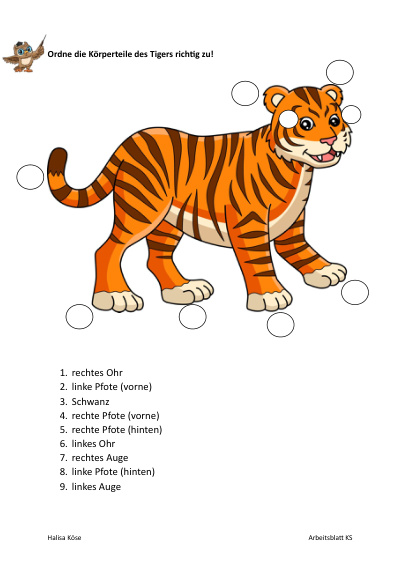 Ordne die Körperteile des Tigers richtig zu!

1. rechtes Ohr
2. linke Pfote (vorne)
3. Schwanz
4. rechte Pfote (vorne)
5. rechte Pfote (hinten)
6. linkes Ohr
7. rechtes Auge
8. linke Pfote (hinten)
9. linkes Auge

Halisa Köse

Arbeitsblatt KS